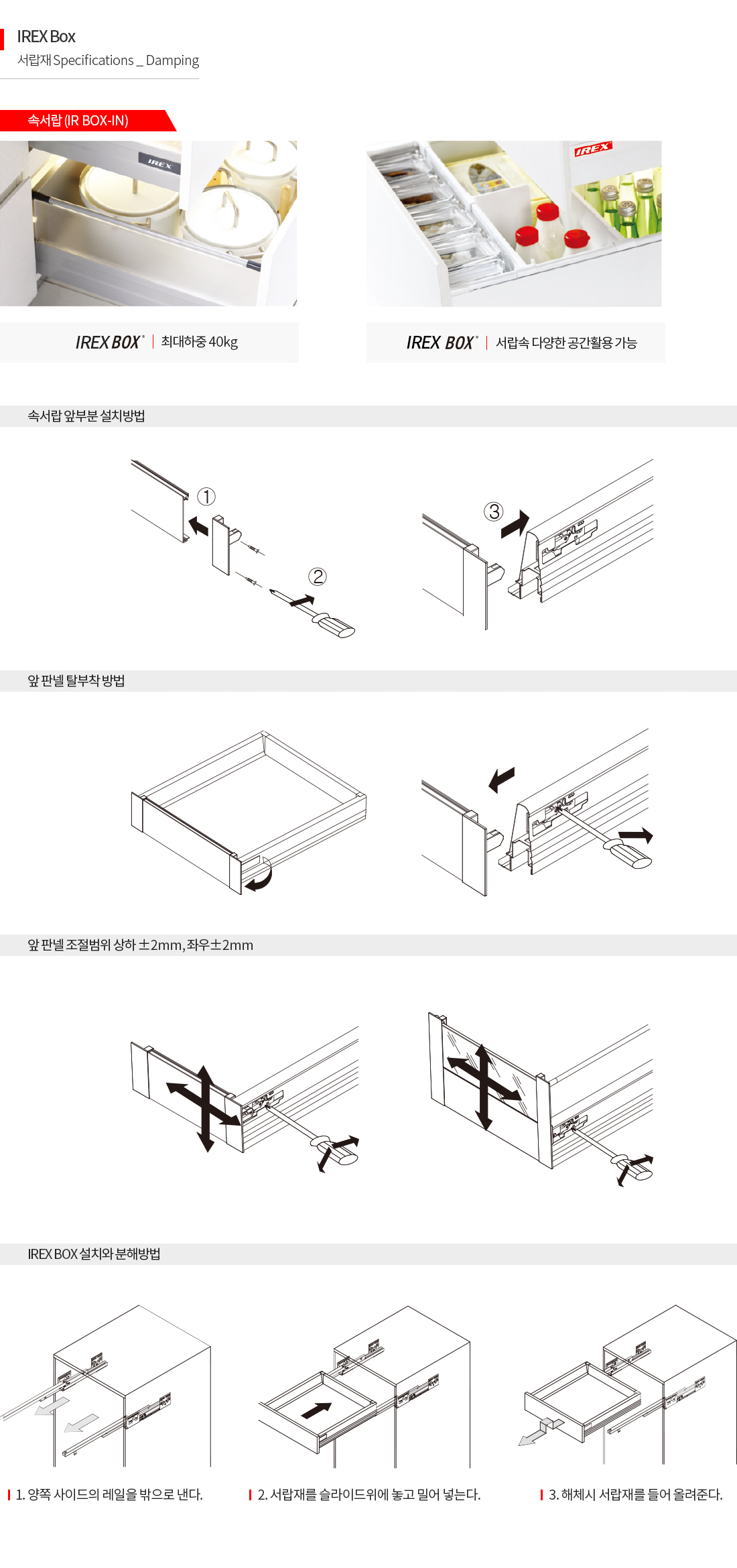 IREX Box
서랍재 Specifications _ Damping

속서랍 (IR BOX-IN)

IREX

IREX

IREX BOX® | 최대하중 40kg

IREX BOX® | 서랍속 다양한 공간활용 가능

속서랍 앞부분 설치방법

①

②

③

앞 판넬 탈부착 방법

앞 판넬 조절범위 상하 ±2mm, 좌우±2mm

IREX BOX 설치와 분해방법

1. 양쪽 사이드의 레일을 밖으로 낸다.

2. 서랍재를 슬라이드위에 놓고 밀어 넣는다.

3. 해체시 서랍재를 들어 올려준다.